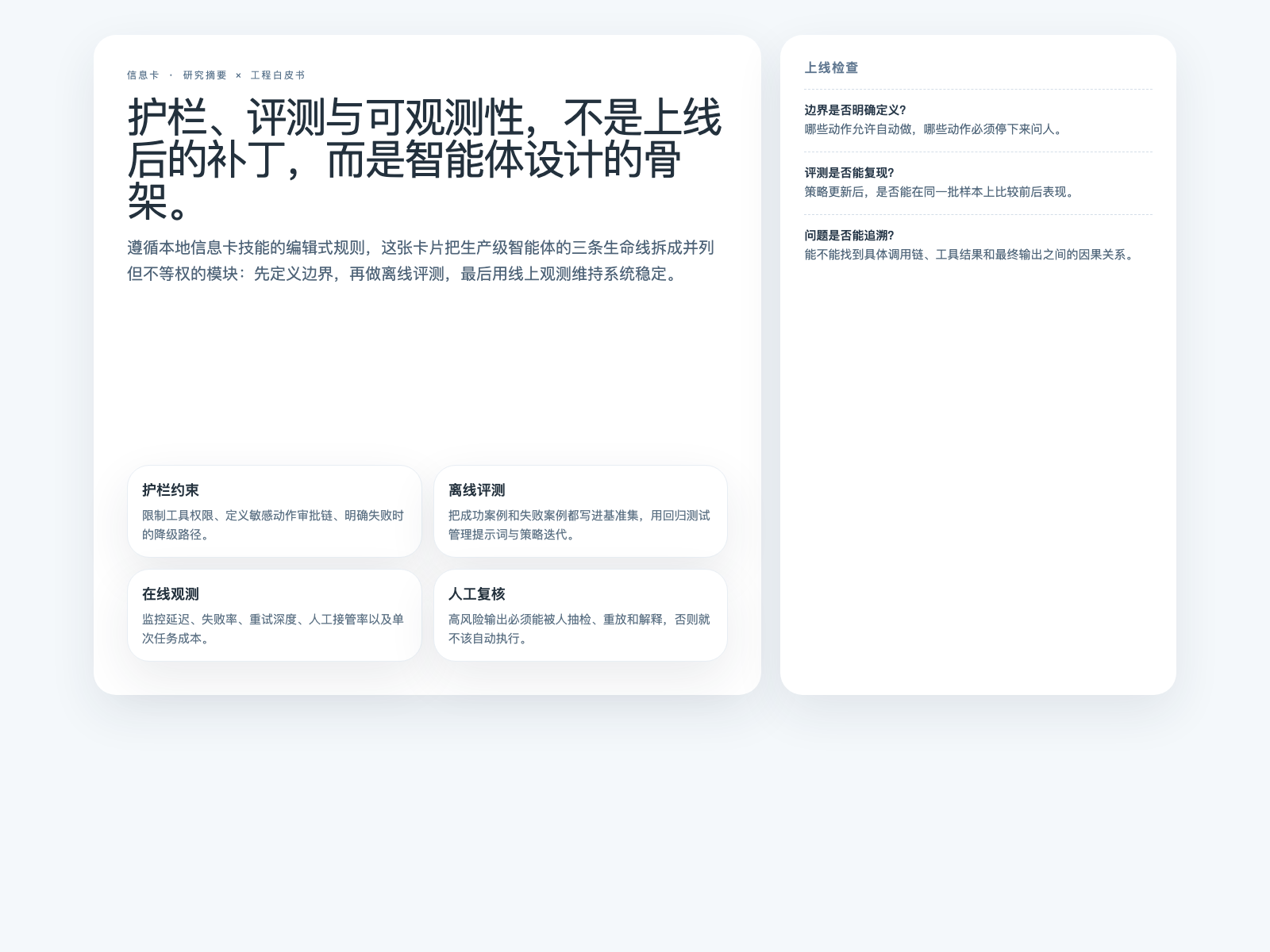 信息卡 · 研究摘要 × 工程白皮书

护栏、评测与可观测性，不是上线后的补丁，而是智能体设计的骨架。

遵循本地信息卡技能的编辑式规则，这张卡片把生产级智能体的三条生命线拆成并列但不等权的模块：先定义边界，再做离线评测，最后用线上观测维持系统稳定。

护栏约束
限制工具权限、定义敏感动作审批链、明确失败时的降级路径。

离线评测
把成功案例和失败案例都写进基准集，用回归测试管理提示词与策略迭代。

在线观测
监控延迟、失败率、重试深度、人工接管率以及单次任务成本。

人工复核
高风险输出必须能被人抽检、重放和解释，否则就不该自动执行。

上线检查

边界是否明确定义?
哪些动作允许自动做，哪些动作必须停下来问人。

评测是否能复现?
策略更新后，是否能在同一批样本上比较前后表现。

问题是否能追溯?
能不能找到具体调用链、工具结果和最终输出之间的因果关系。